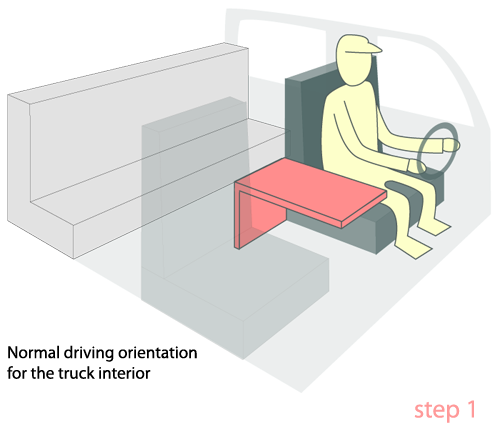 Normal driving orientation for the truck interior

step 1